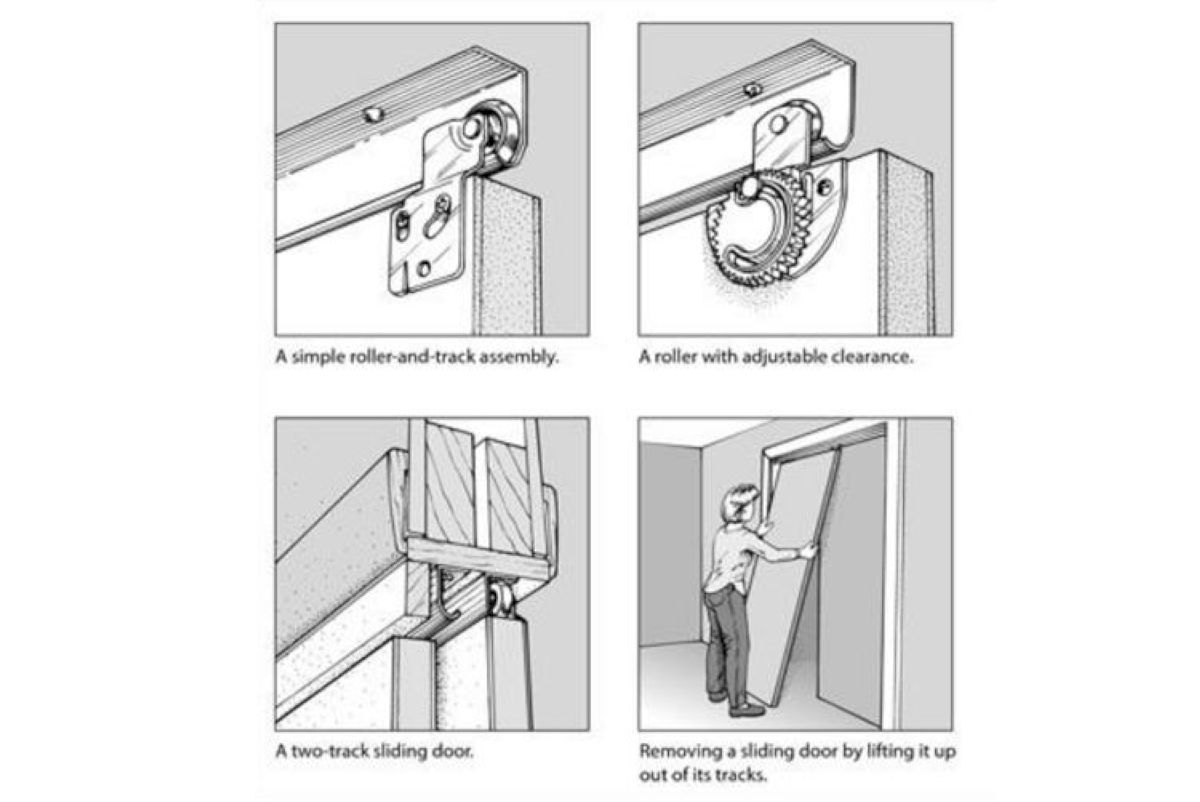 A simple roller-and-track assembly.

A roller with adjustable clearance.

A two-track sliding door.

Removing a sliding door by lifting it up out of its tracks.