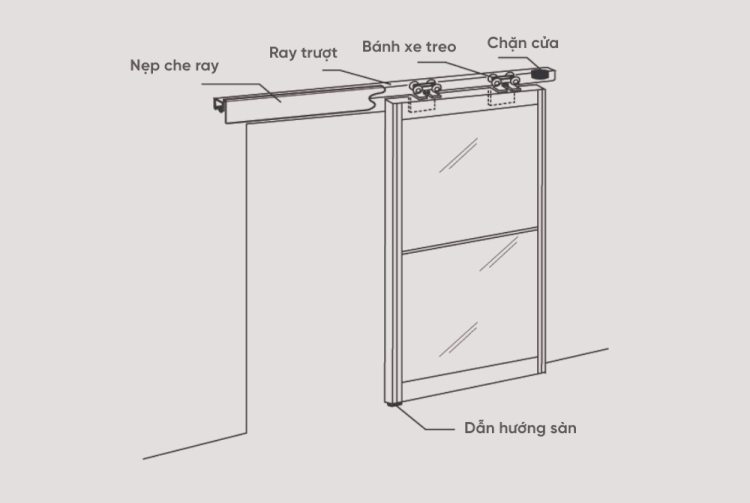 Nẹp che ray
Ray trượt
Bánh xe treo
Chặn cửa
Dẫn hướng sàn